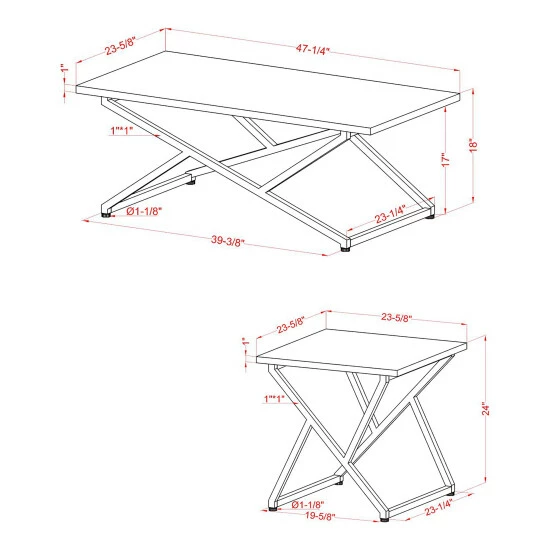 23-5/8"
47-1/4"
1"
1"*1"
17"
18"
Ø1-1/8"
23-1/4"
39-3/8"

23-5/8"
23-5/8"
1"
1"*1"
24"
Ø1-1/8"
19-5/8"
23-1/4"