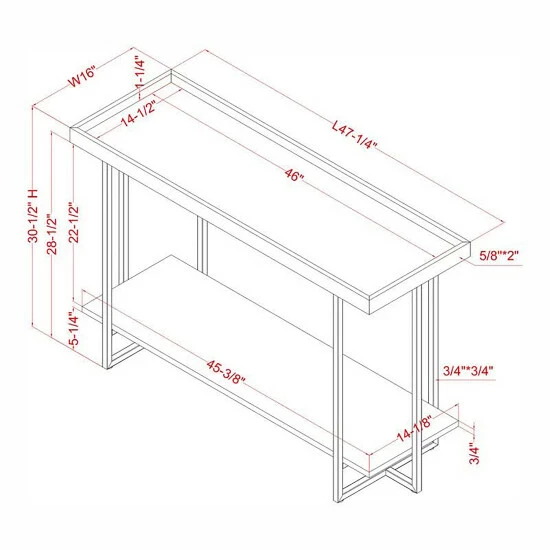 W16"
1-1/4"
14-1/2"
L47-1/4"
46"
30-1/2" H
28-1/2"
22-1/2"
5/8"*2"
5-1/4"
45-3/8"
3/4"*3/4"
14-1/8"
3/4"